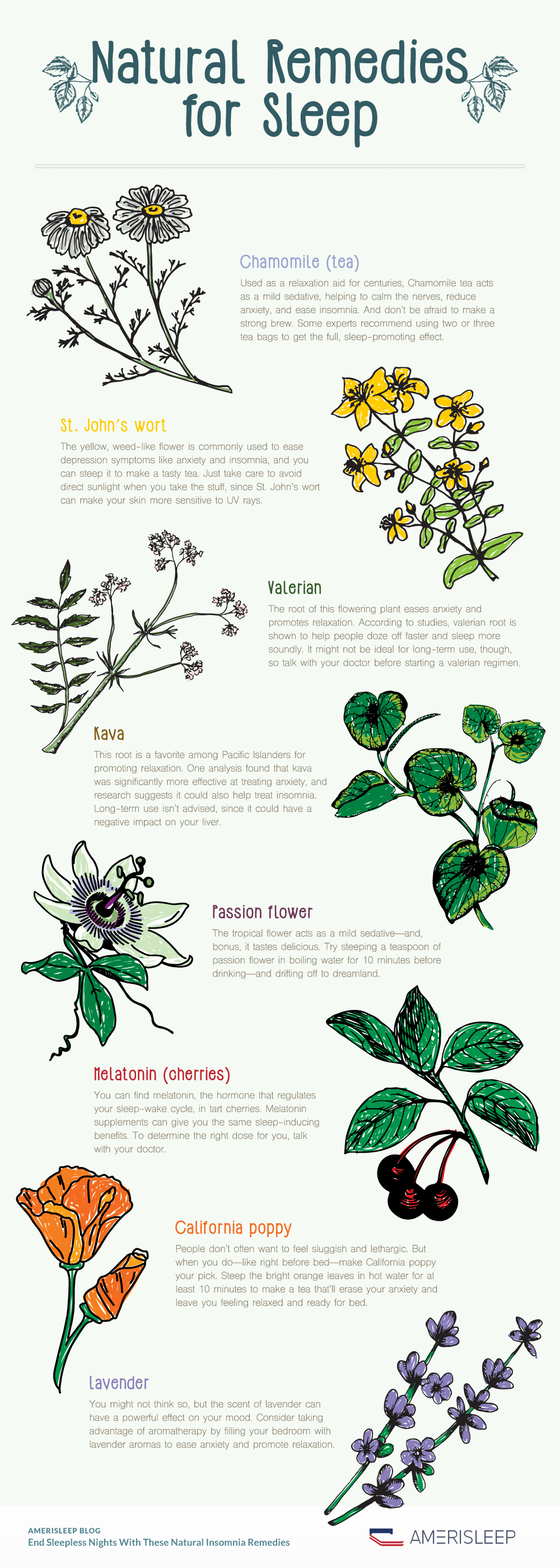 Natural Remedies for Sleep

Chamomile (tea)

Used as a relaxation aid for centuries, Chamomile tea acts as a mild sedative, helping to calm the nerves, reduce anxiety, and ease insomnia. And don't be afraid to make a strong brew. Some experts recommend using two or three tea bags to get the full, sleep-promoting effect.

St. John's wort

The yellow, weed-like flower is commonly used to ease depression symptoms like anxiety and insomnia, and you can steep it to make a tasty tea. Just take care to avoid direct sunlight when you take the stuff, since St. John's wort can make your skin more sensitive to UV rays.

Valerian

The root of this flowering plant eases anxiety and promotes relaxation. According to studies, valerian root is shown to help people doze off faster and sleep more soundly. It might not be ideal for long-term use, though, so talk with your doctor before starting a valerian regimen.

Kava

This root is a favorite among Pacific Islanders for promoting relaxation. One analysis found that kava was significantly more effective at treating anxiety, and research suggests it could also help treat insomnia. Long-term use isn't advised, since it could have a negative impact on your liver.

Passion flower

The tropical flower acts as a mild sedative—and, bonus, it tastes delicious. Try steeping a teaspoon of passion flower in boiling water for 10 minutes before drinking—and drifting off to dreamland.

Melatonin (cherries)

You can find melatonin, the hormone that regulates your sleep-wake cycle, in tart cherries. Melatonin supplements can give you the same sleep-inducing benefits. To determine the right dose for you, talk with your doctor.

California poppy

People don't often want to feel sluggish and lethargic. But when you do—like right before bed—make California poppy your pick. Steep the bright orange leaves in hot water for at least 10 minutes to make a tea that'll erase your anxiety and leave you feeling relaxed and ready for bed.

Lavender

You might not think so, but the scent of lavender can have a powerful effect on your mood. Consider taking advantage of aromatherapy by filling your bedroom with lavender aromas to ease anxiety and promote relaxation.

AMERISLEEP BLOG
End Sleepless Nights With These Natural Insomnia Remedies

AMERISLEEP